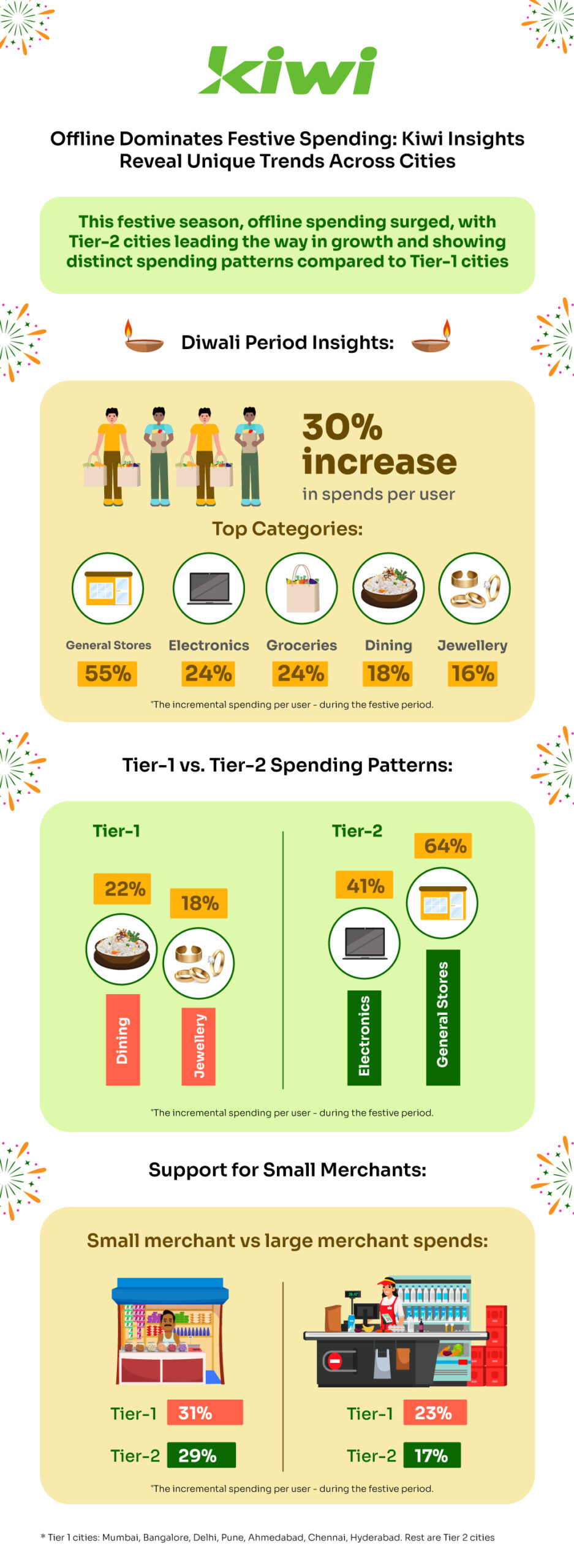 kiwi

Offline Dominates Festive Spending: Kiwi Insights Reveal Unique Trends Across Cities

This festive season, offline spending surged, with Tier-2 cities leading the way in growth and showing distinct spending patterns compared to Tier-1 cities

Diwali Period Insights:

30% increase
in spends per user

Top Categories:

General Stores
55%

Electronics
24%

Groceries
24%

Dining
18%

Jewellery
16%

*The incremental spending per user - during the festive period.

Tier-1 vs. Tier-2 Spending Patterns:

Tier-1

22%
Dining

18%
Jewellery

Tier-2

41%
Electronics

64%
General Stores

*The incremental spending per user - during the festive period.

Support for Small Merchants:

Small merchant vs large merchant spends:

Tier-1 31%
Tier-2 29%

Tier-1 23%
Tier-2 17%

*The incremental spending per user - during the festive period.

* Tier 1 cities: Mumbai, Bangalore, Delhi, Pune, Ahmedabad, Chennai, Hyderabad. Rest are Tier 2 cities