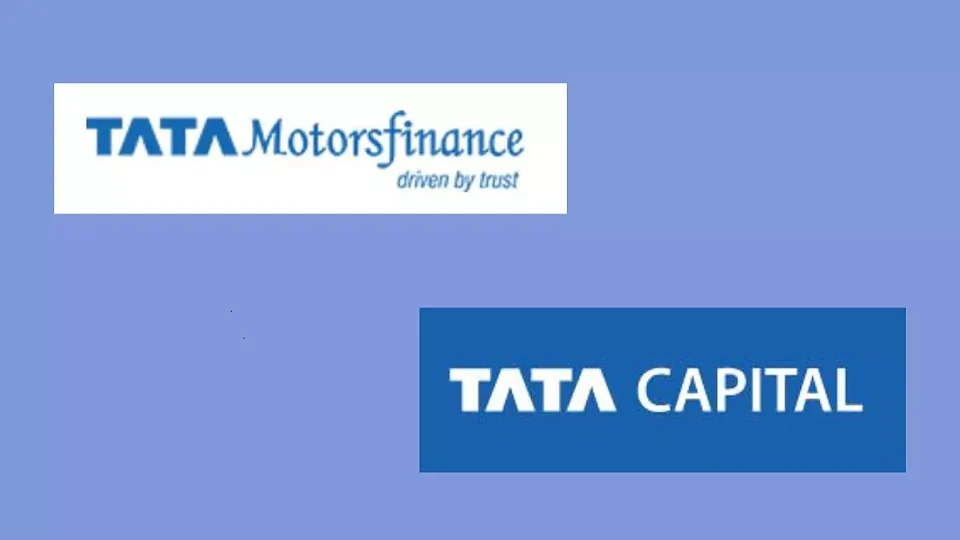 TATA Motorsfinance
driven by trust

TATA CAPITAL